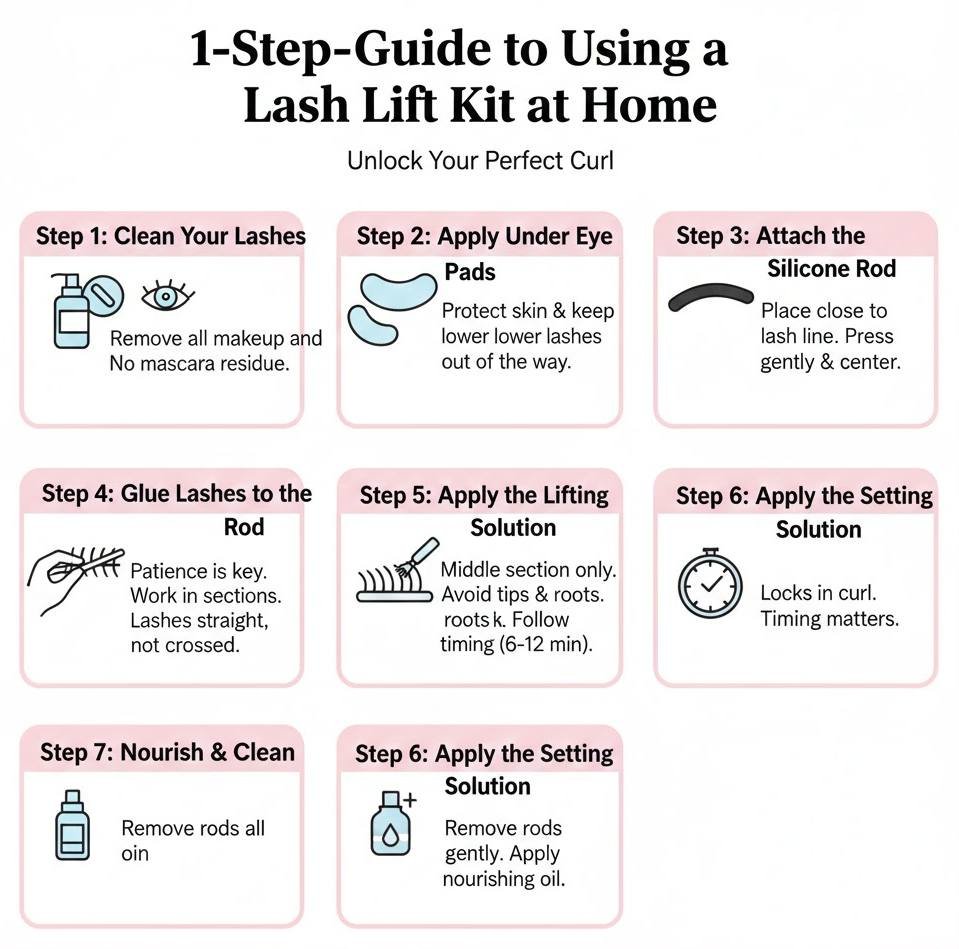 1-Step-Guide to Using a Lash Lift Kit at Home

Unlock Your Perfect Curl

Step 1: Clean Your Lashes

Remove all makeup and No mascara residue.

Step 2: Apply Under Eye Pads

Protect skin & keep lower lower lashes out of the way.

Step 3: Attach the Silicone Rod

Place close to lash line. Press gently & center.

Step 4: Glue Lashes to the Rod

Patience is key. Work in sections. Lashes straight, not crossed.

Step 5: Apply the Lifting Solution

Middle section only. Avoid tips & roots. roots k. Follow timing (6-12 min).

Step 6: Apply the Setting Solution

Locks in curl. Timing matters.

Step 7: Nourish & Clean

Remove rods all oin

Step 6: Apply the Setting Solution

Remove rods gently. Apply nourishing oil.